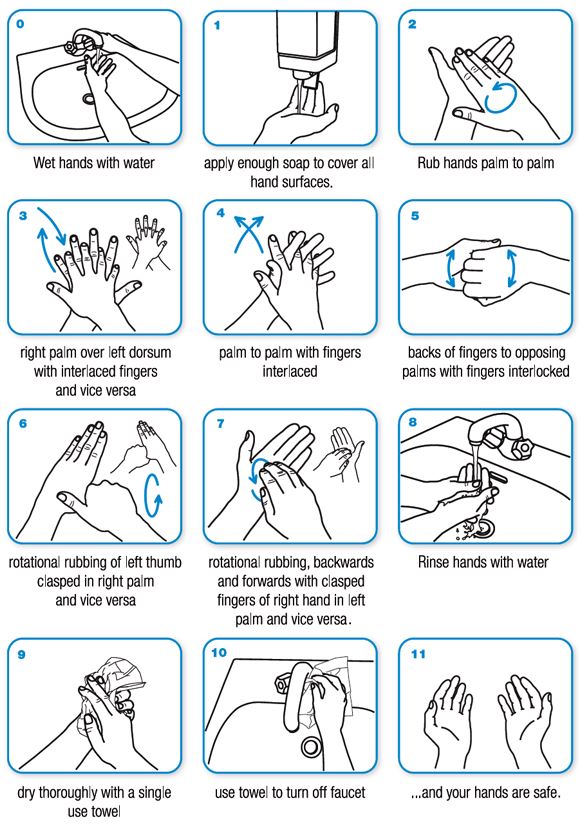 0

Wet hands with water

1

apply enough soap to cover all hand surfaces.

2

Rub hands palm to palm

3

right palm over left dorsum with interlaced fingers and vice versa

4

palm to palm with fingers interlaced

5

backs of fingers to opposing palms with fingers interlocked

6

rotational rubbing of left thumb clasped in right palm and vice versa

7

rotational rubbing, backwards and forwards with clasped fingers of right hand in left palm and vice versa.

8

Rinse hands with water

9

dry thoroughly with a single use towel

10

use towel to turn off faucet

11

...and your hands are safe.