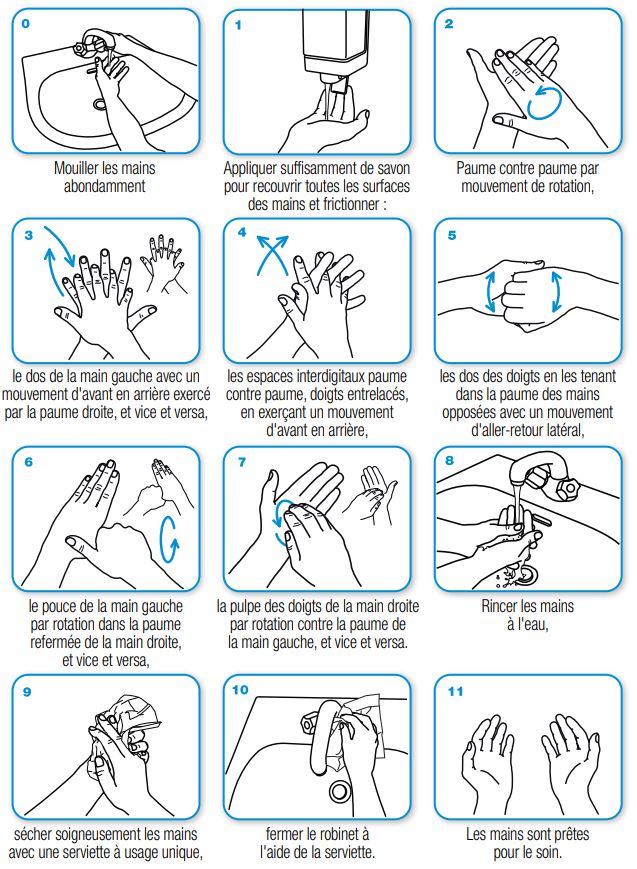 0
Mouiller les mains abondamment

1
Appliquer suffisamment de savon pour recouvrir toutes les surfaces des mains et frictionner :

2
Paume contre paume par mouvement de rotation,

3
le dos de la main gauche avec un mouvement d'avant en arrière exercé par la paume droite, et vice et versa,

4
les espaces interdigitaux paume contre paume, doigts entrelacés, en exerçant un mouvement d'avant en arrière,

5
les dos des doigts en les tenant dans la paume des mains opposées avec un mouvement d'aller-retour latéral,

6
le pouce de la main gauche par rotation dans la paume refermée de la main droite, et vice et versa,

7
la pulpe des doigts de la main droite par rotation contre la paume de la main gauche, et vice et versa.

8
Rincer les mains à l'eau,

9
sécher soigneusement les mains avec une serviette à usage unique,

10
fermer le robinet à l'aide de la serviette.

11
Les mains sont prêtes pour le soin.