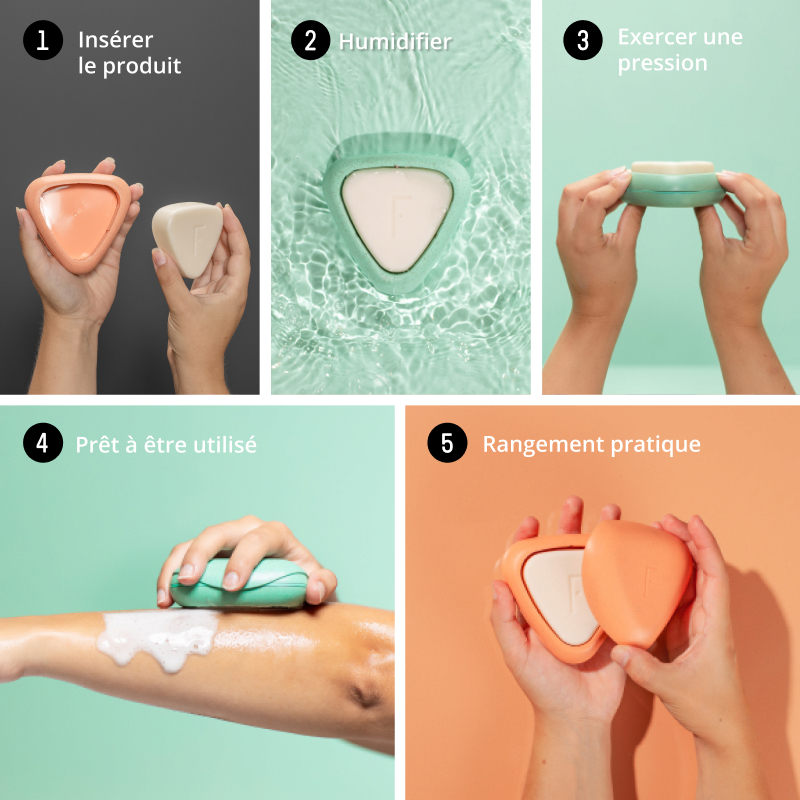 1 Insérer le produit

2 Humidifier

3 Exercer une pression

4 Prêt à être utilisé

5 Rangement pratique