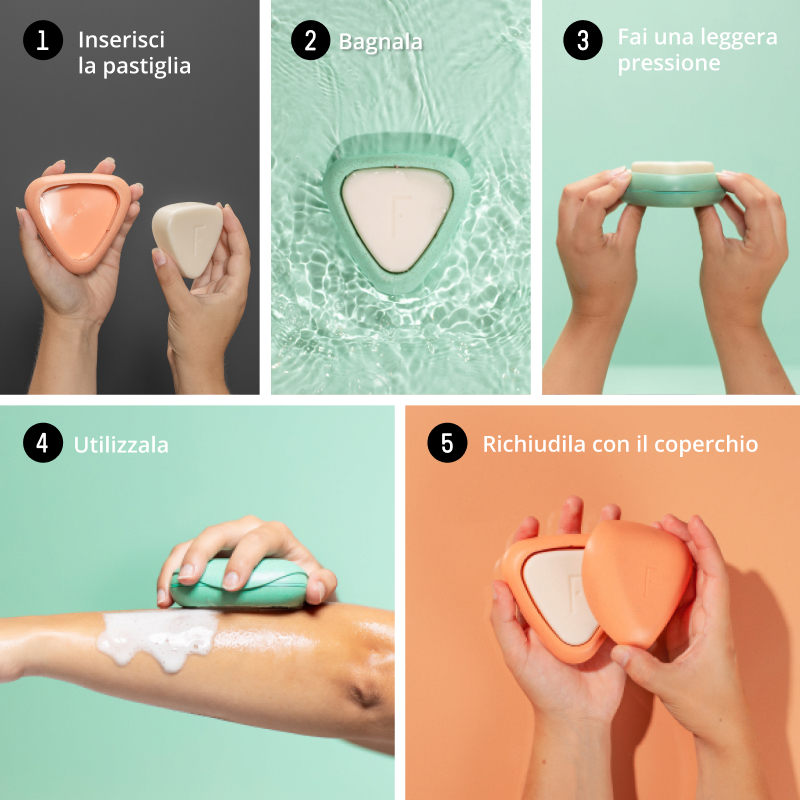 1 Inserisci la pastiglia

2 Bagnala

3 Fai una leggera pressione

4 Utilizzala

5 Richiudila con il coperchio